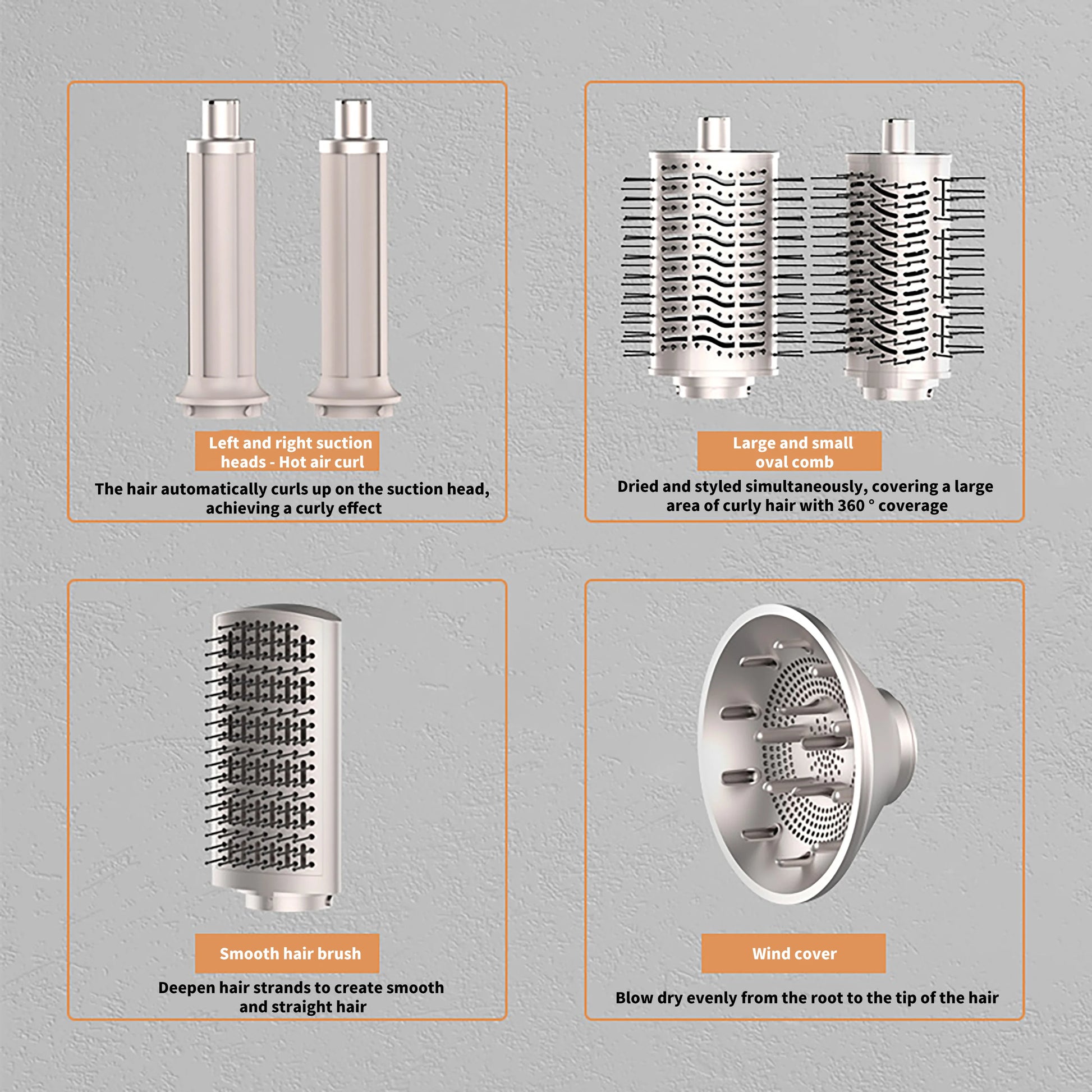 Left and right suction heads - Hot air curl

The hair automatically curls up on the suction head, achieving a curly effect

Large and small oval comb

Dried and styled simultaneously, covering a large area of curly hair with 360 ° coverage

Smooth hair brush

Deepen hair strands to create smooth and straight hair

Wind cover

Blow dry evenly from the root to the tip of the hair